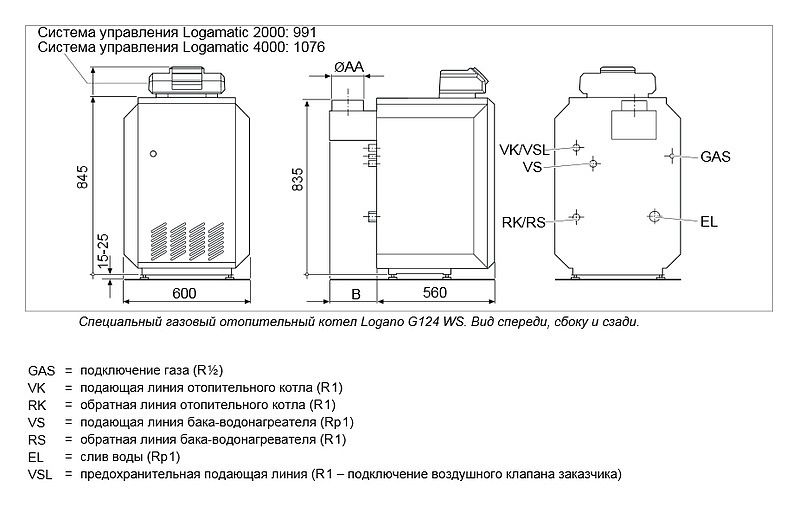 Система управления Logamatic 2000: 991
Система управления Logamatic 4000: 1076

845

15-25

600

ØAA

835

B

560

VK/VSL
VS

RK/RS

GAS

EL

Специальный газовый отопительный котел Logano G124 WS. Вид спереди, сбоку и сзади.

GAS = подключение газа (R½)
VK = подающая линия отопительного котла (R1)
RK = обратная линия отопительного котла (R1)
VS = подающая линия бака-водонагреателя (Rp1)
RS = обратная линия бака-водонагревателя (R1)
EL = слив воды (Rp1)
VSL = предохранительная подающая линия (R1 – подключение воздушного клапана заказчика)