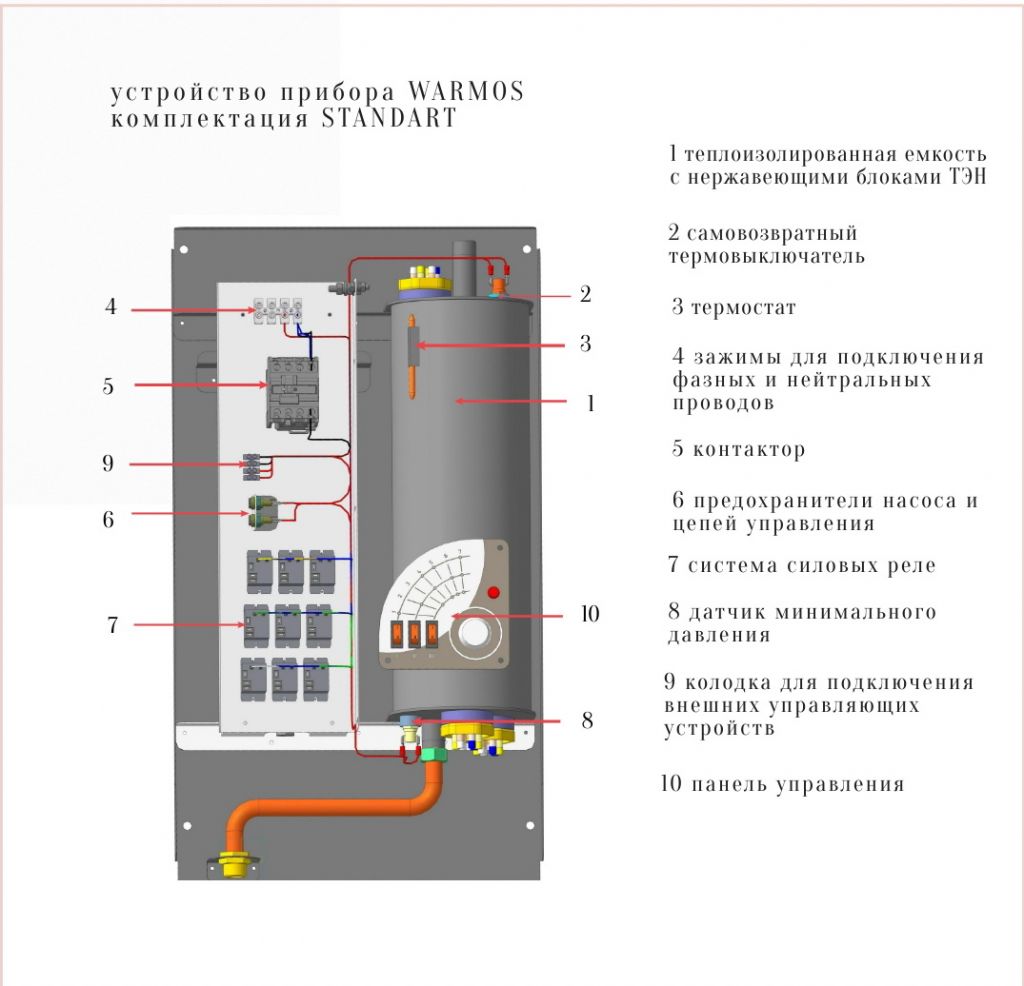 устройство прибора WARMOS
комплектация STANDART

4

5

9

6

7

2

3

1

10

8

1 теплоизолированная емкость с нержавеющими блоками ТЭН

2 самовозвратный термовыключатель

3 термостат

4 зажимы для подключения фазных и нейтральных проводов

5 контактор

6 предохранители насоса и цепей управления

7 система силовых реле

8 датчик минимального давления

9 колодка для подключения внешних управляющих устройств

10 панель управления