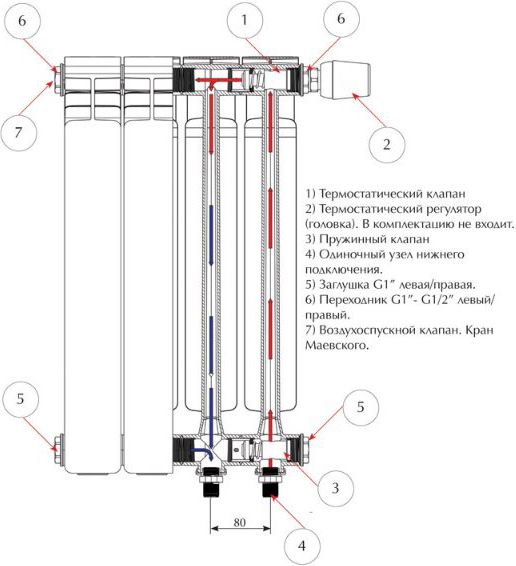 6

1

6

7

2

1) Термостатический клапан
2) Термостатический регулятор (головка). В комплектацию не входит.
3) Пружинный клапан
4) Одиночный узел нижнего подключения.
5) Заглушка G1″ левая/правая.
6) Переходник G1″- G1/2″ левый/правый.
7) Воздухоспускной клапан. Кран Маевского.

5

5

3

80

4