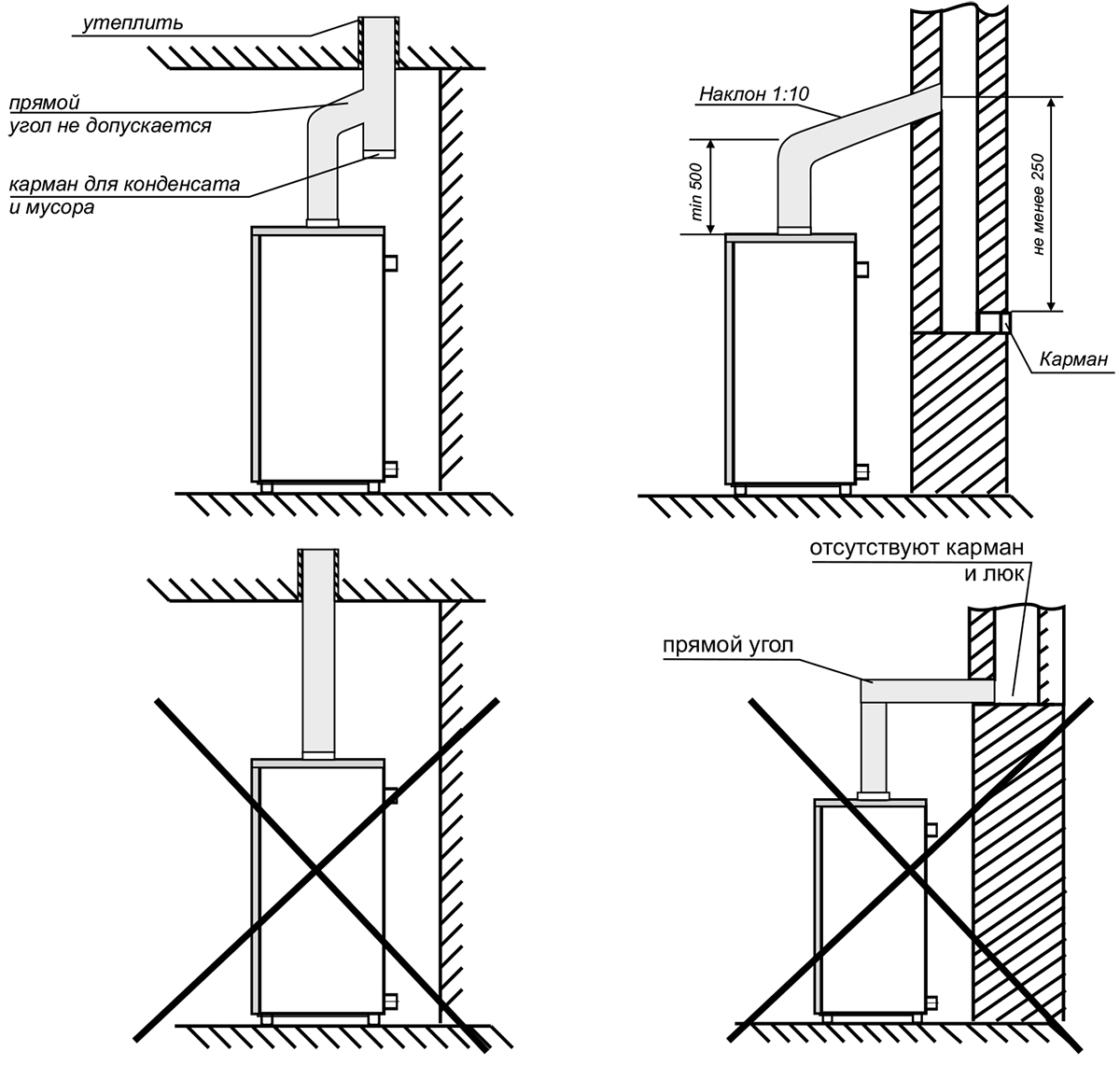 утеплить

прямой угол не допускается

карман для конденсата и мусора

Наклон 1:10

min 500

не менее 250

Карман

отсутствуют карман и люк

прямой угол