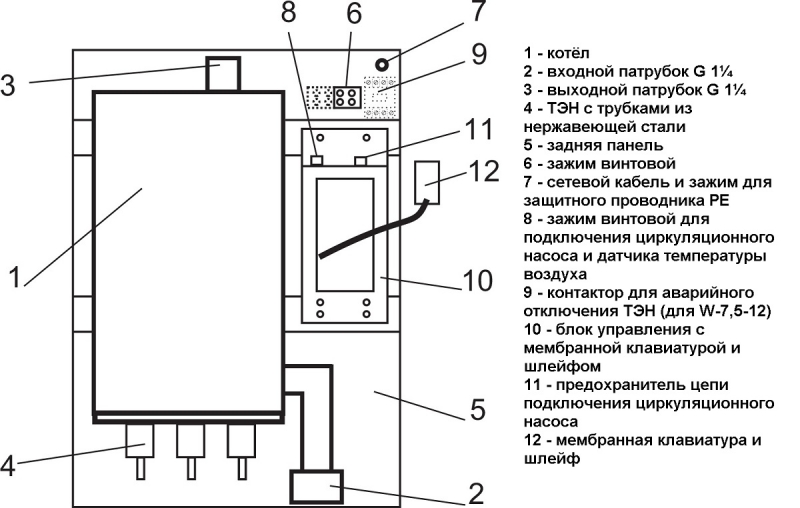 8 6 7
9
3
11
12
1
10
5
4
2

1 - котёл
2 - входной патрубок G 1¼
3 - выходной патрубок G 1¼
4 - ТЭН с трубками из нержавеющей стали
5 - задняя панель
6 - зажим винтовой
7 - сетевой кабель и зажим для защитного проводника PE
8 - зажим винтовой для подключения циркуляционного насоса и датчика температуры воздуха
9 - контактор для аварийного отключения ТЭН (для W-7,5-12)
10 - блок управления с мембранной клавиатурой и шлейфом
11 - предохранитель цепи подключения циркуляционного насоса
12 - мембранная клавиатура и шлейф