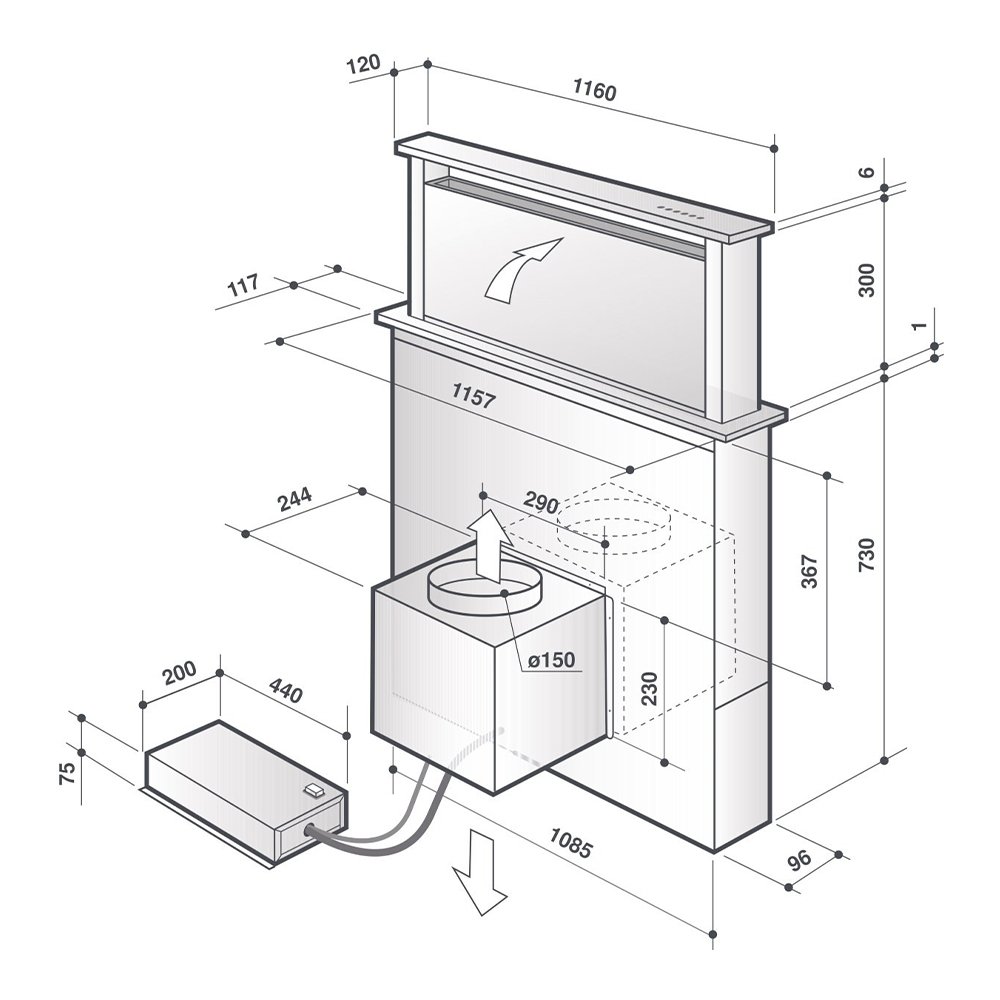 120
1160
6
300
1
117
1157
244
290
367
730
ø150
230
200
440
75
1085
96