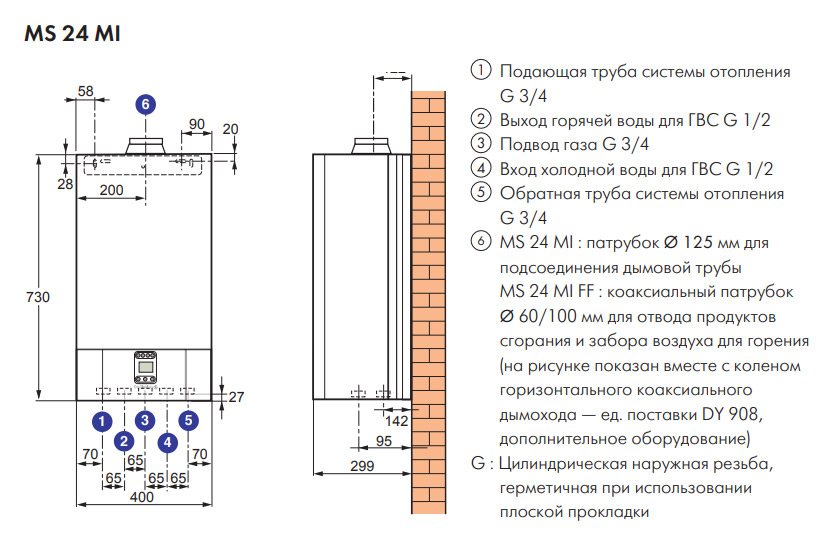 MS 24 MI

58
6
90
20
28
200
730
27
1
2
3
4
5
70
65
65
65
65
70
400
142
95
299

① Подающая труба системы отопления G 3/4
② Выход горячей воды для ГВС G 1/2
③ Подвод газа G 3/4
④ Вход холодной воды для ГВС G 1/2
⑤ Обратная труба системы отопления G 3/4
⑥ MS 24 MI : патрубок Ø 125 мм для подсоединения дымовой трубы
MS 24 MI FF : коаксиальный патрубок Ø 60/100 мм для отвода продуктов сгорания и забора воздуха для горения (на рисунке показан вместе с коленом горизонтального коаксиального дымохода — ед. поставки DY 908, дополнительное оборудование)
G : Цилиндрическая наружная резьба, герметичная при использовании плоской прокладки